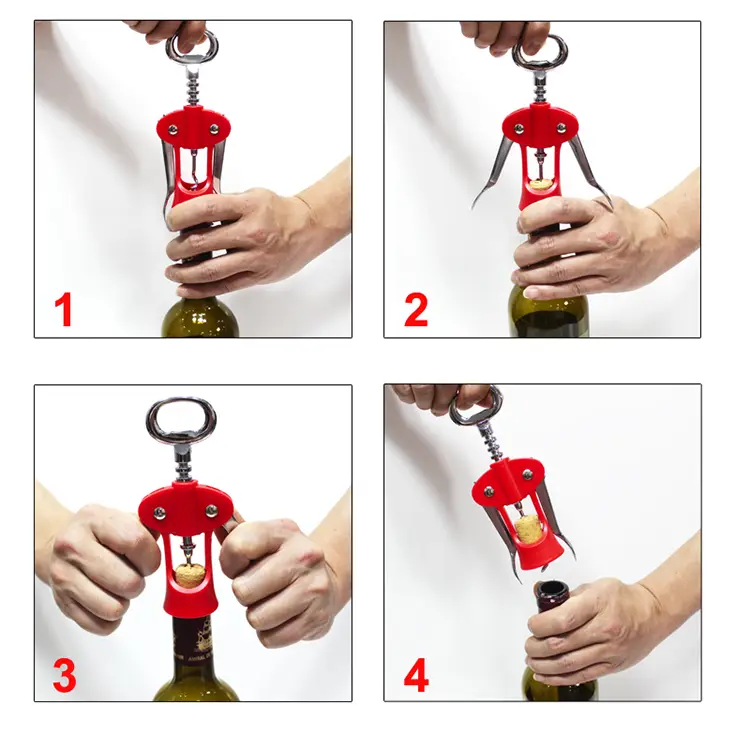 1

2

3

4